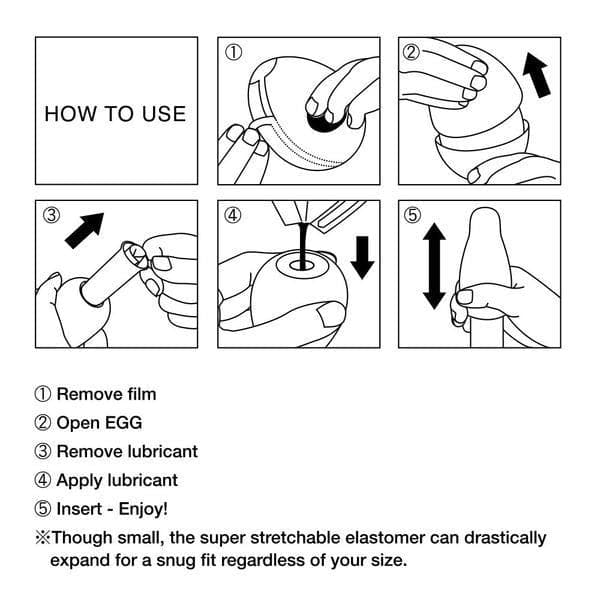 HOW TO USE

①

②

③

④

⑤

① Remove film
② Open EGG
③ Remove lubricant
④ Apply lubricant
⑤ Insert - Enjoy!
※Though small, the super stretchable elastomer can drastically expand for a snug fit regardless of your size.